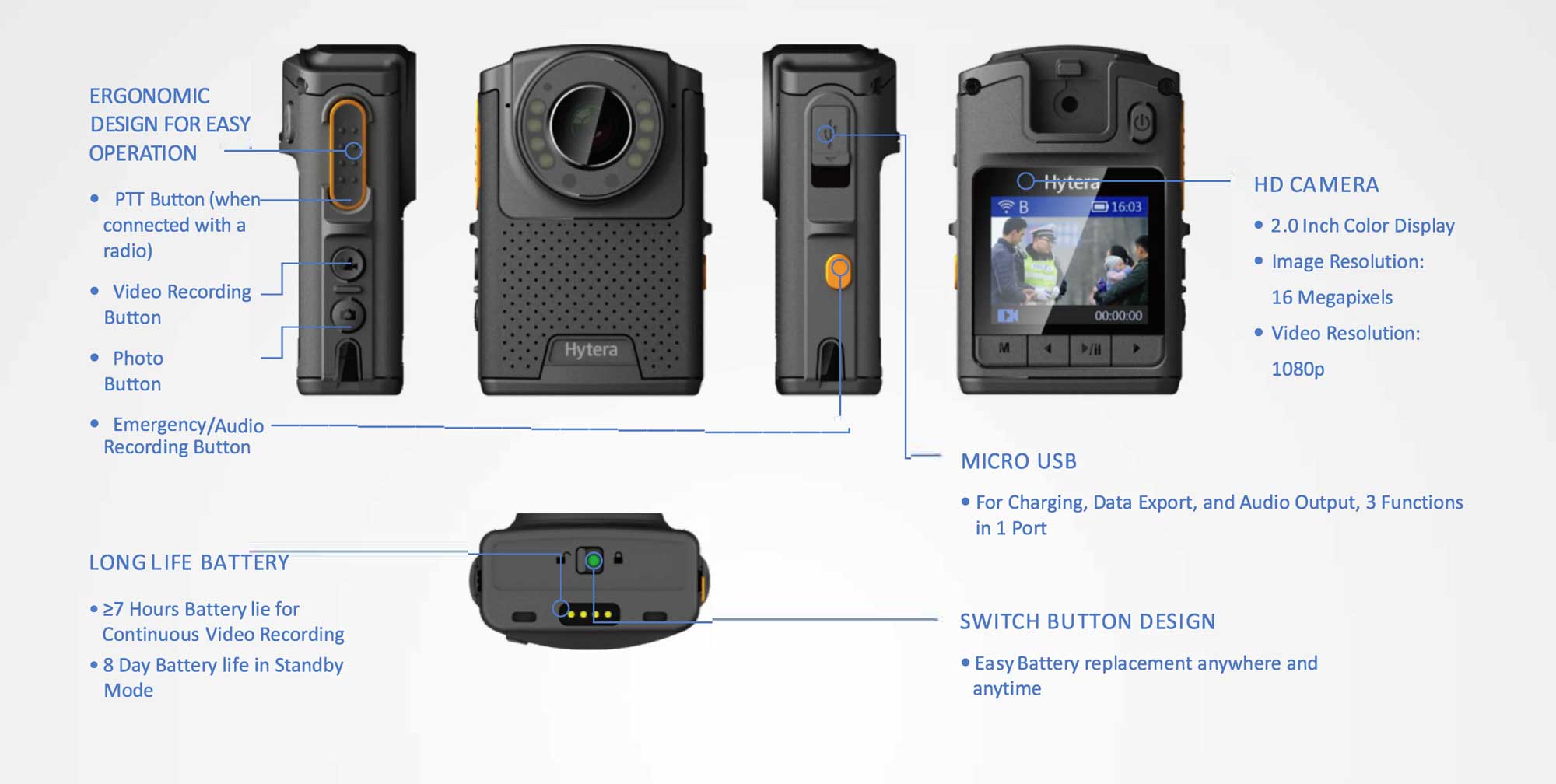 ERGONOMIC DESIGN FOR EASY OPERATION

• PTT Button (when connected with a radio)

• Video Recording Button

• Photo Button

• Emergency/Audio Recording Button

Hytera

Hytera

B 16:03

00:00:00

M

HD CAMERA

• 2.0 Inch Color Display

• Image Resolution: 16 Megapixels

• Video Resolution: 1080p

MICRO USB

• For Charging, Data Export, and Audio Output, 3 Functions in 1 Port

LONG LIFE BATTERY

• ≥7 Hours Battery lie for Continuous Video Recording

• 8 Day Battery life in Standby Mode

SWITCH BUTTON DESIGN

• Easy Battery replacement anywhere and anytime