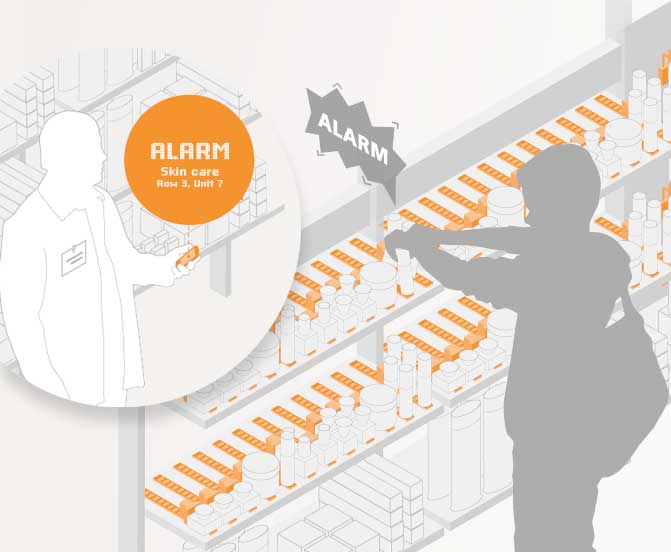 ALARM
Skin care
Row 3, Unit 7

ALARM