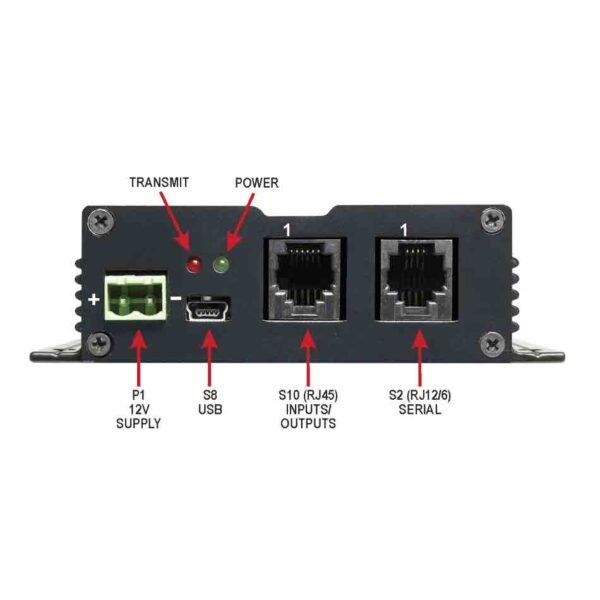 TRANSMIT
POWER
1
1
+
-
P1
12V
SUPPLY
S8
USB
S10 (RJ45)
INPUTS/
OUTPUTS
S2 (RJ12/6)
SERIAL